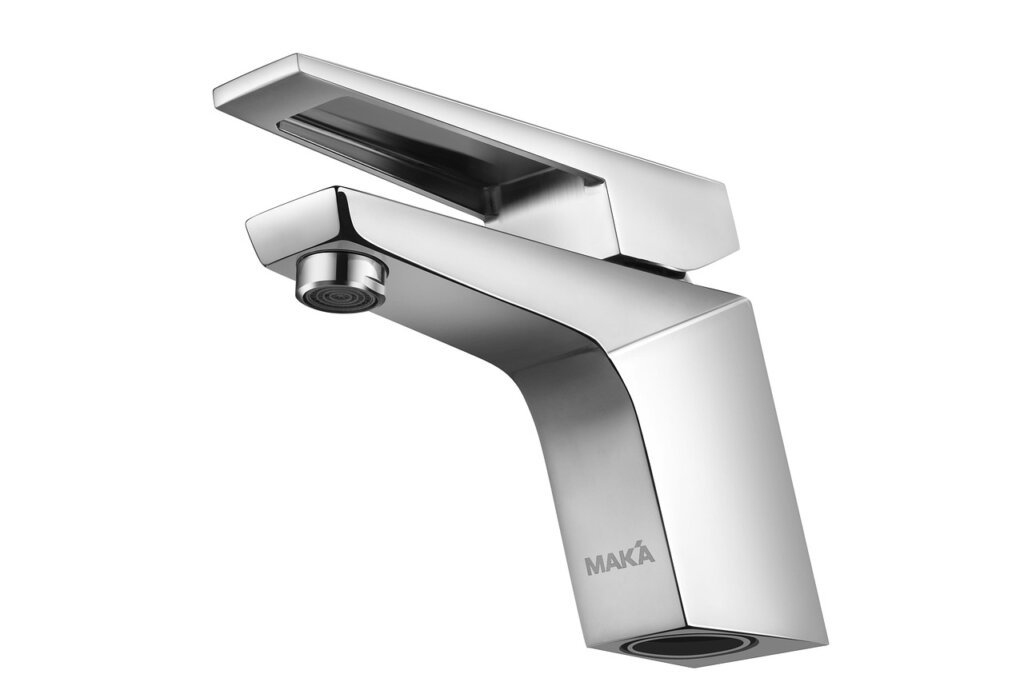 MAKÁ