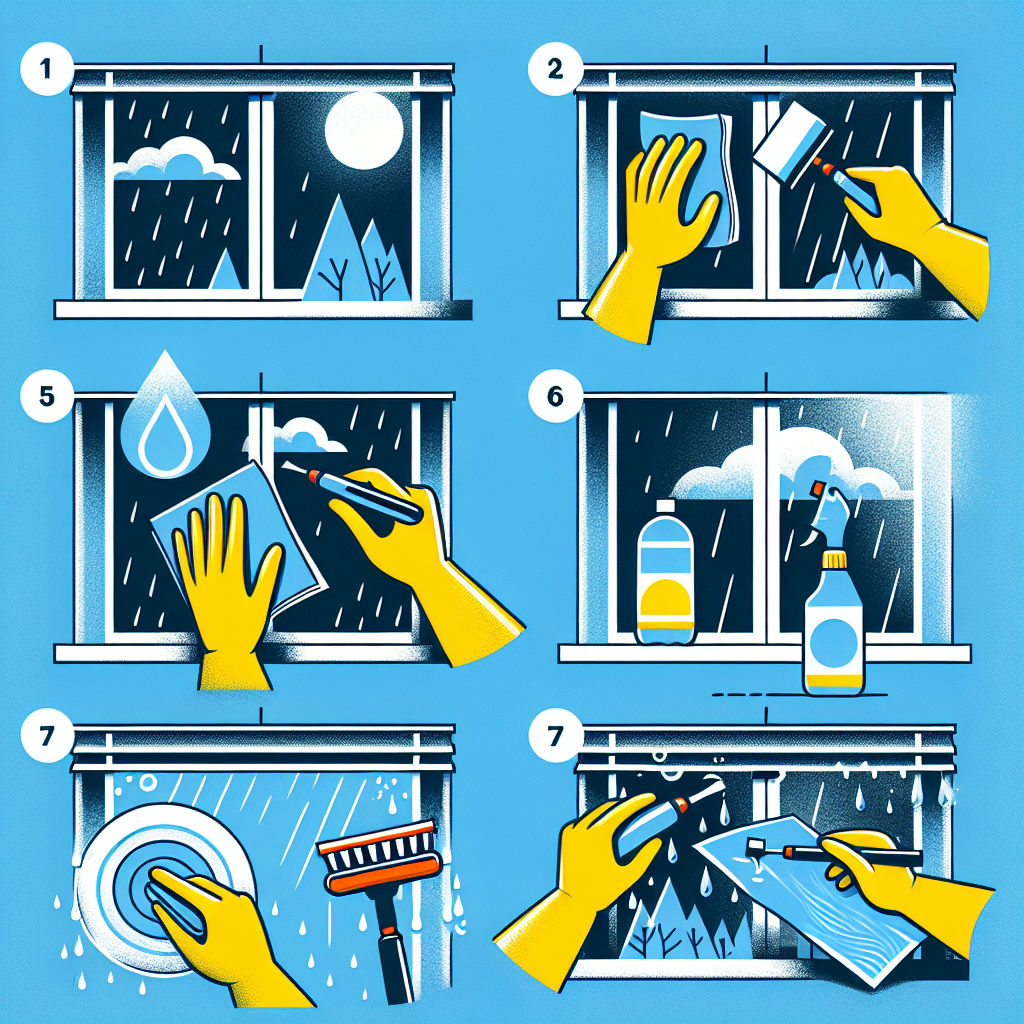 1

2

5

6

7

7