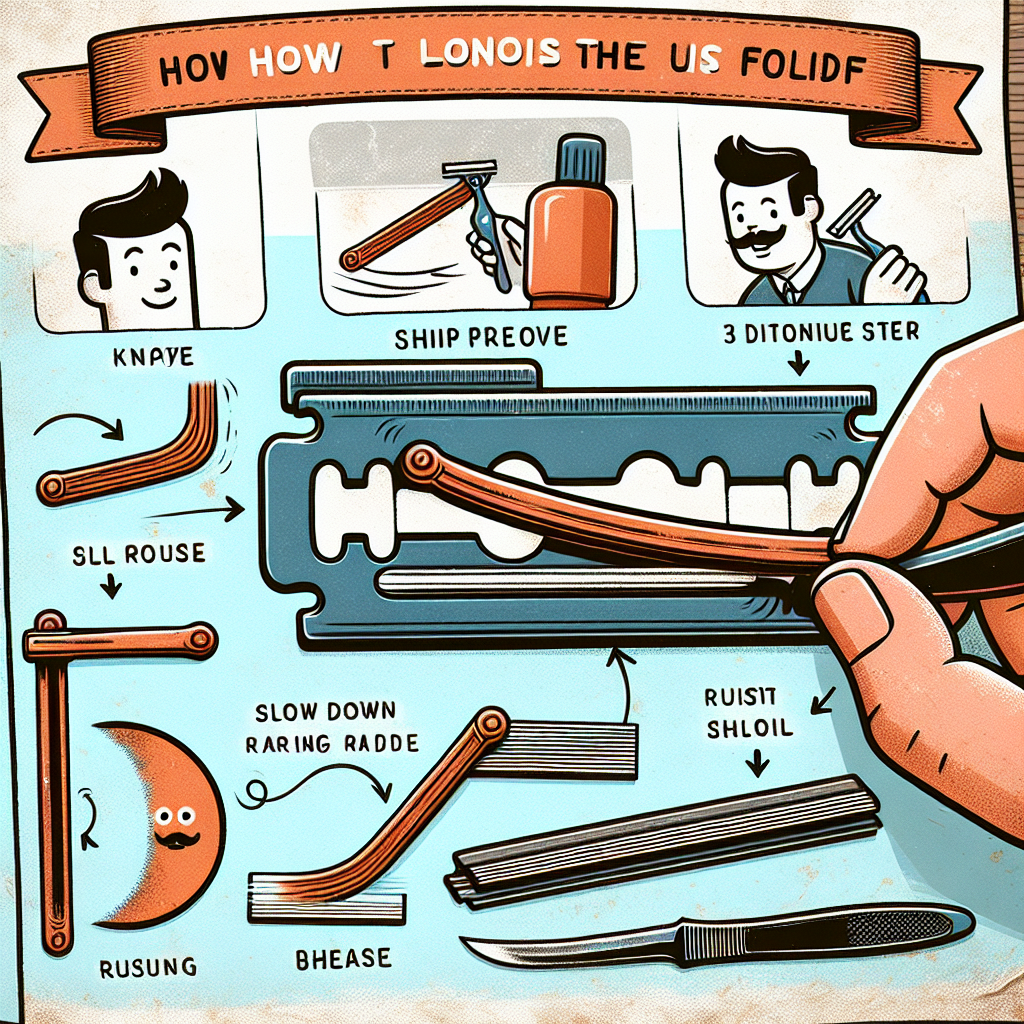 HOV HOW T LONOIS THE US FOLIDF

KNAYE

SHIIP PREOVE

3 DITONIUE STER

SLL ROUSE

SLOW DOWN RARING RADDE

RUISIT SHLOIL

RUSUNG

BHEASE