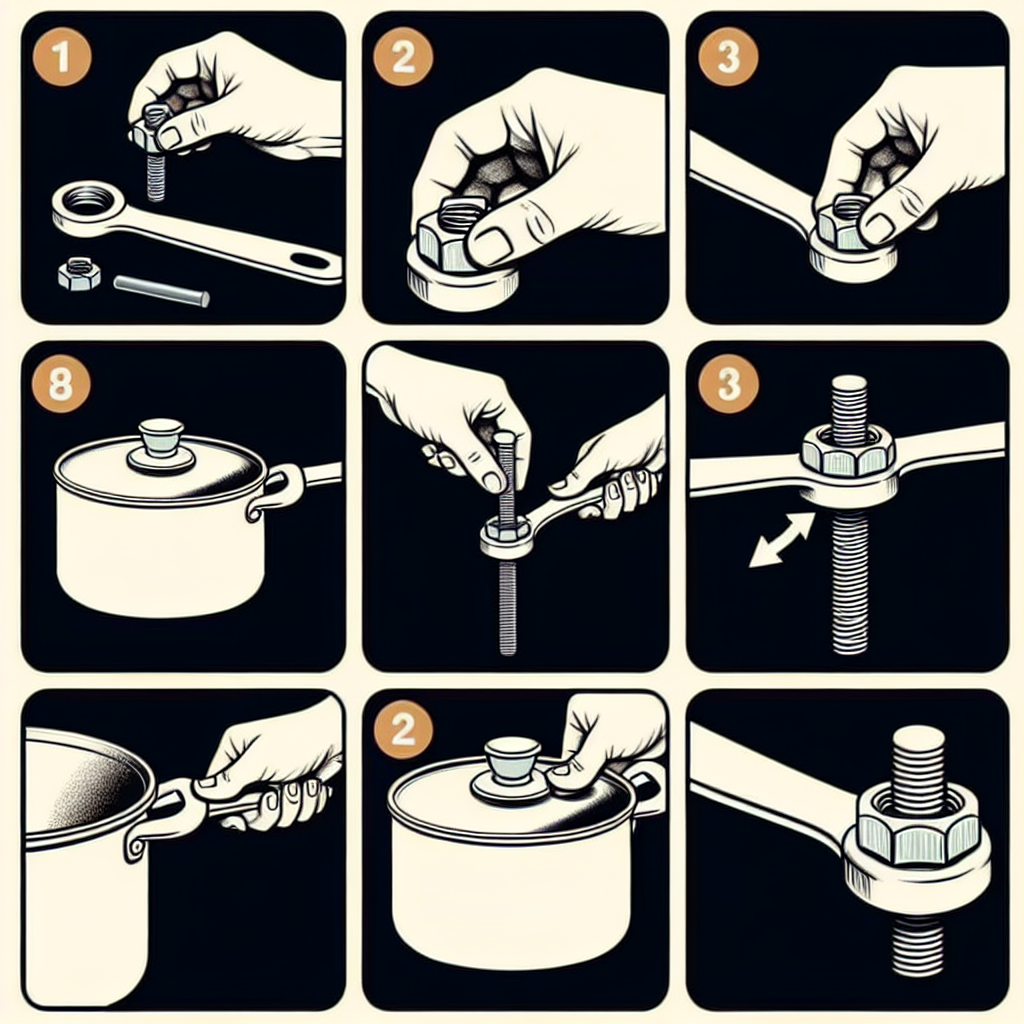 1
2
3
8
3
2