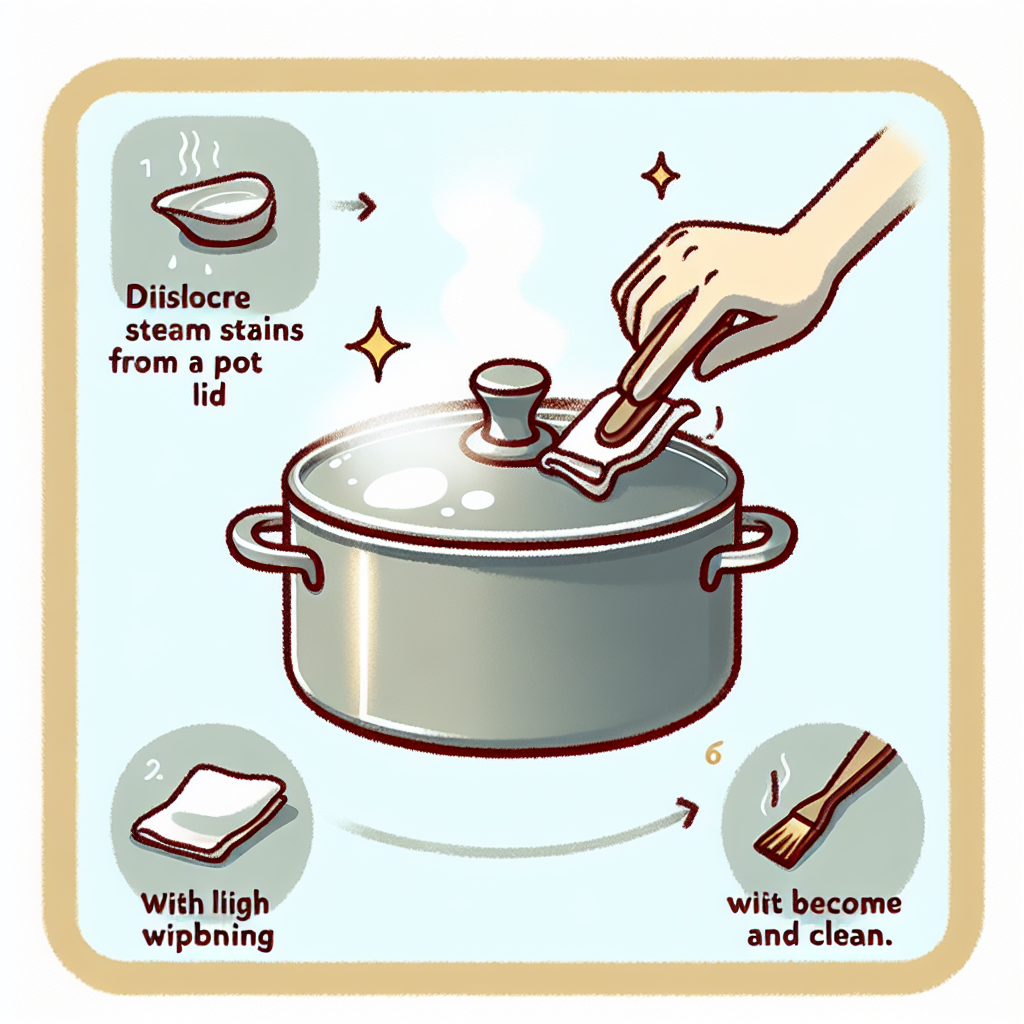 1

Diislocre steam stains from a pot lid

2.

With lligh wipbning

6

wiit become and clean.